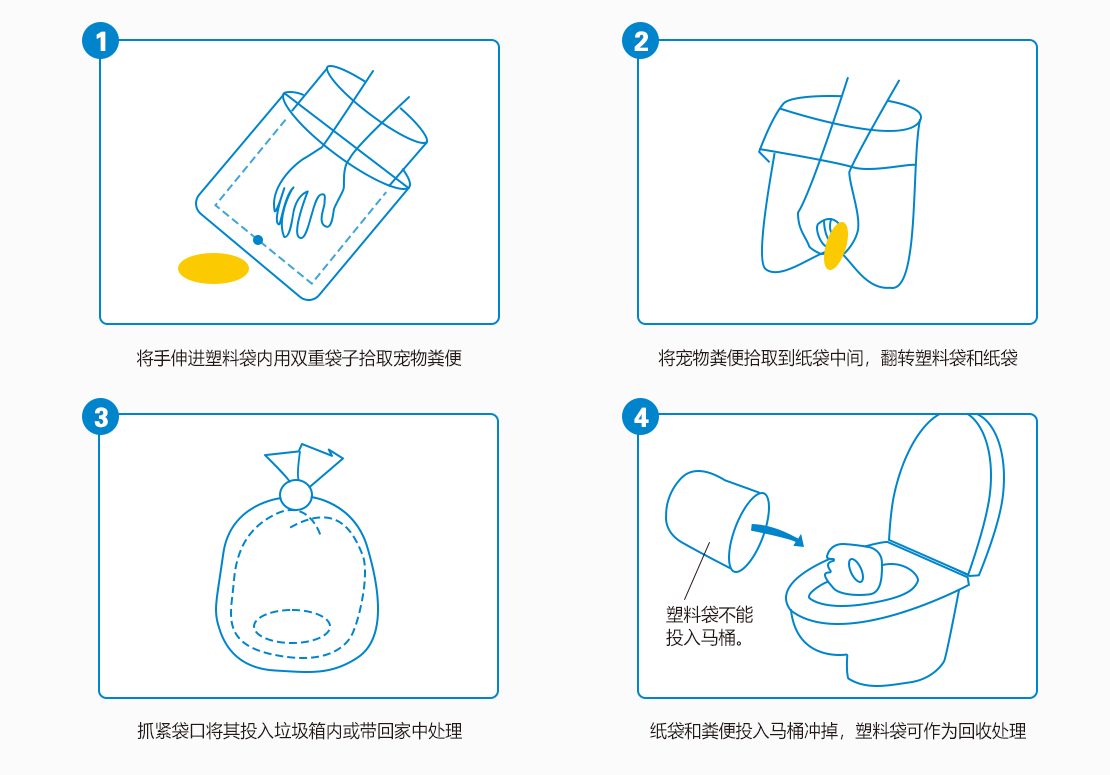 1

将手伸进塑料袋内用双重袋子拾取宠物粪便

2

将宠物粪便拾取到纸袋中间，翻转塑料袋和纸袋

3

抓紧袋口将其投入垃圾箱内或带回家中处理

4

塑料袋不能投入马桶。

纸袋和粪便投入马桶冲掉，塑料袋可作为回收处理